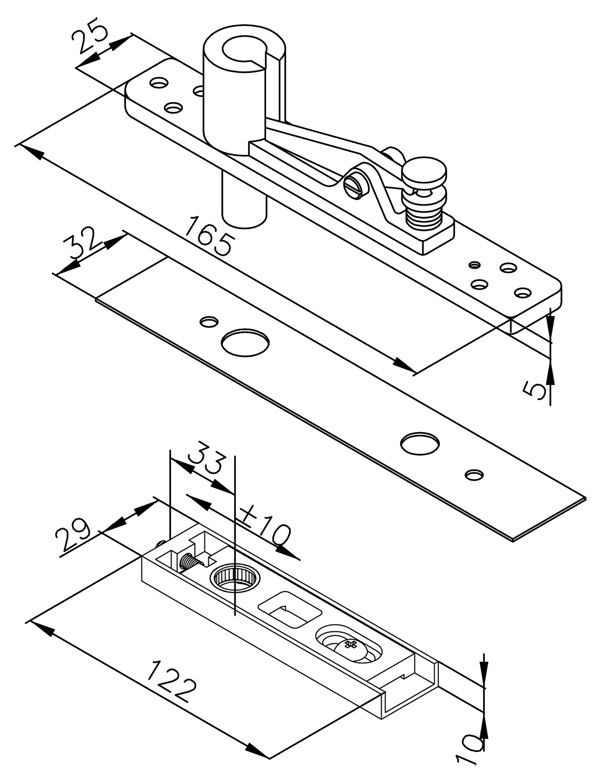 25
165
32
5
33
±10
29
122
10