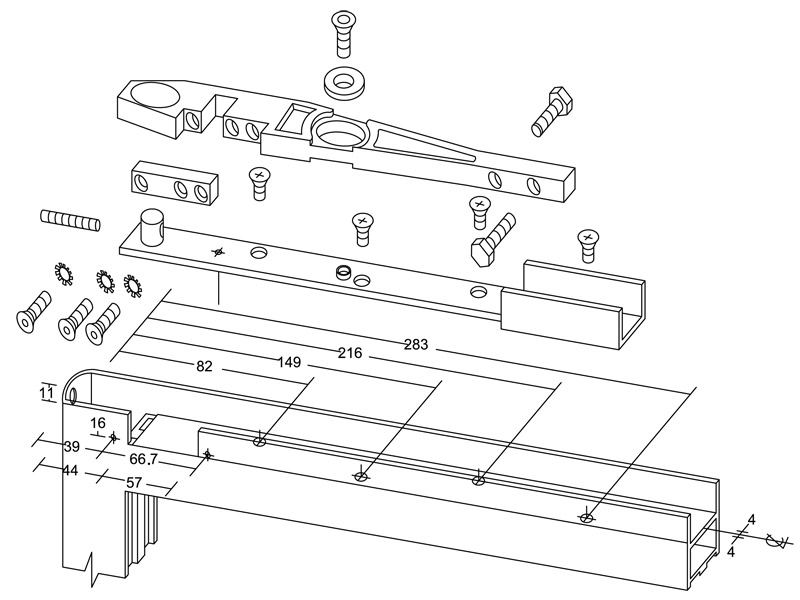 283
216
149
82
11
16
39
66.7
44
57
4
4