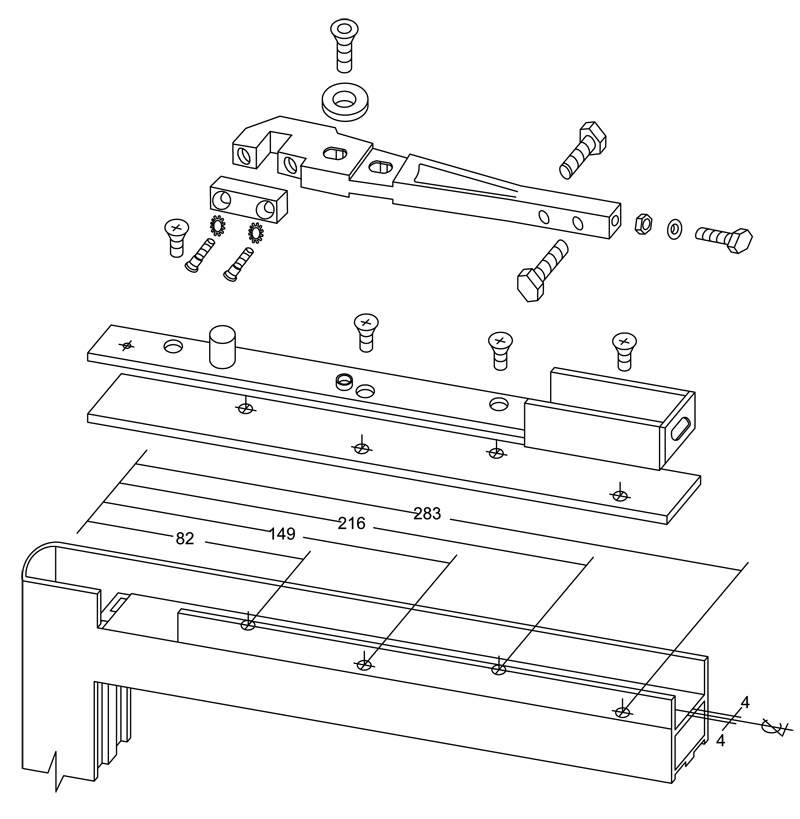 283
216
149
82
4
4